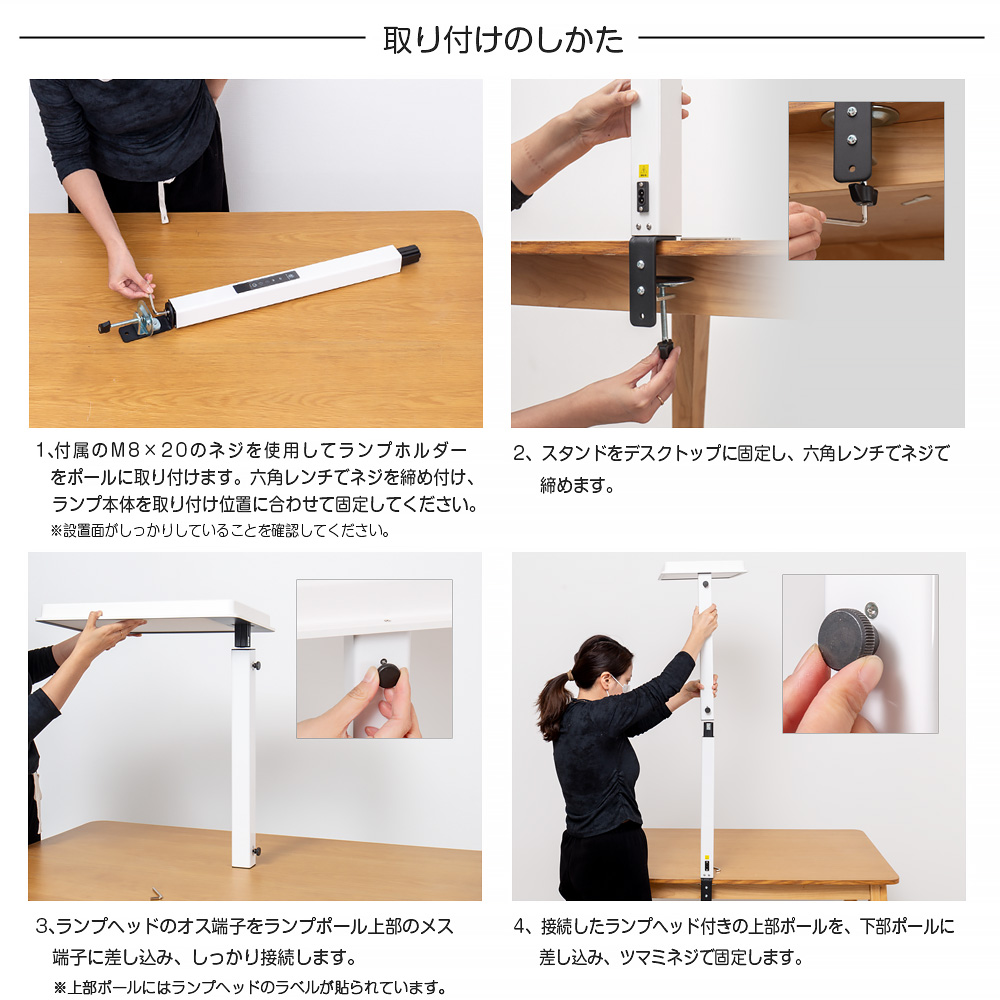 取り付けのしかた

1、付属のM8×20のネジを使用してランプホルダーをポールに取り付けます。六角レンチでネジを締め付け、ランプ本体を取り付け位置に合わせて固定してください。
※設置面がしっかりしていることを確認してください。

2、スタンドをデスクトップに固定し、六角レンチでネジで締めます。

3、ランプヘッドのオス端子をランプポール上部のメス端子に差し込み、しっかり接続します。
※上部ポールにはランプヘッドのラベルが貼られています。

4、接続したランプヘッド付きの上部ポールを、下部ポールに差し込み、ツマミネジで固定します。