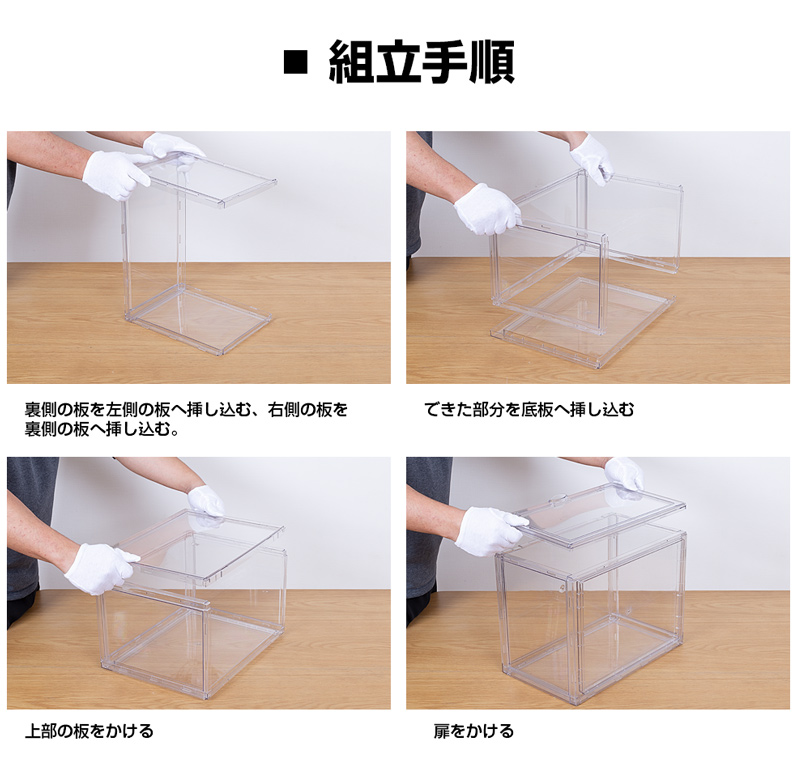 ■ 組立手順

裏側の板を左側の板へ挿し込む、右側の板を裏側の板へ挿し込む。

できた部分を底板へ挿し込む

上部の板をかける

扉をかける