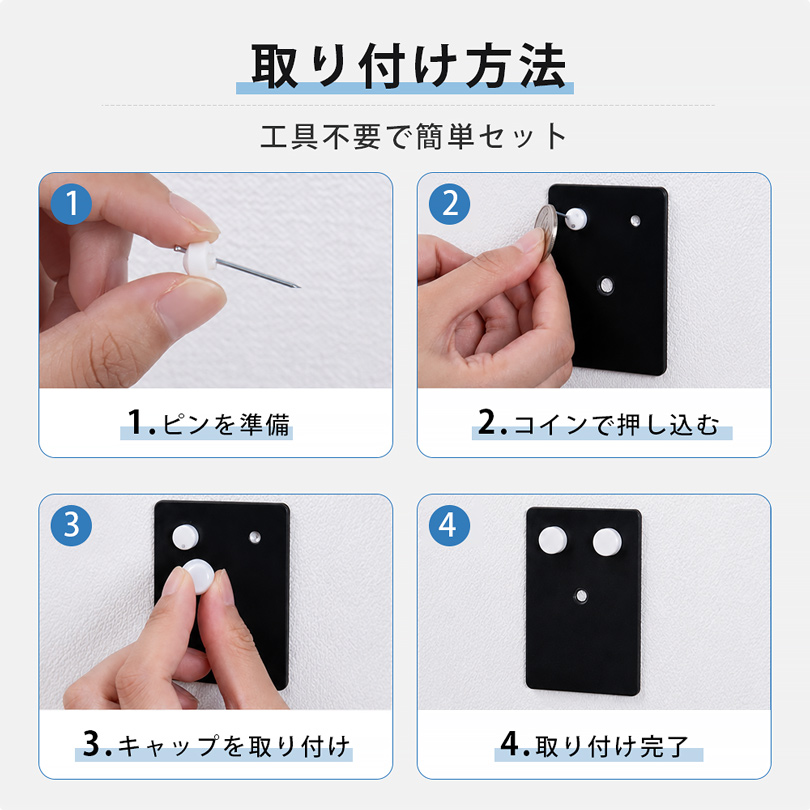 取り付け方法

工具不要で簡単セット

1

1.ピンを準備

2

2.コインで押し込む

3

3.キャップを取り付け

4

4.取り付け完了