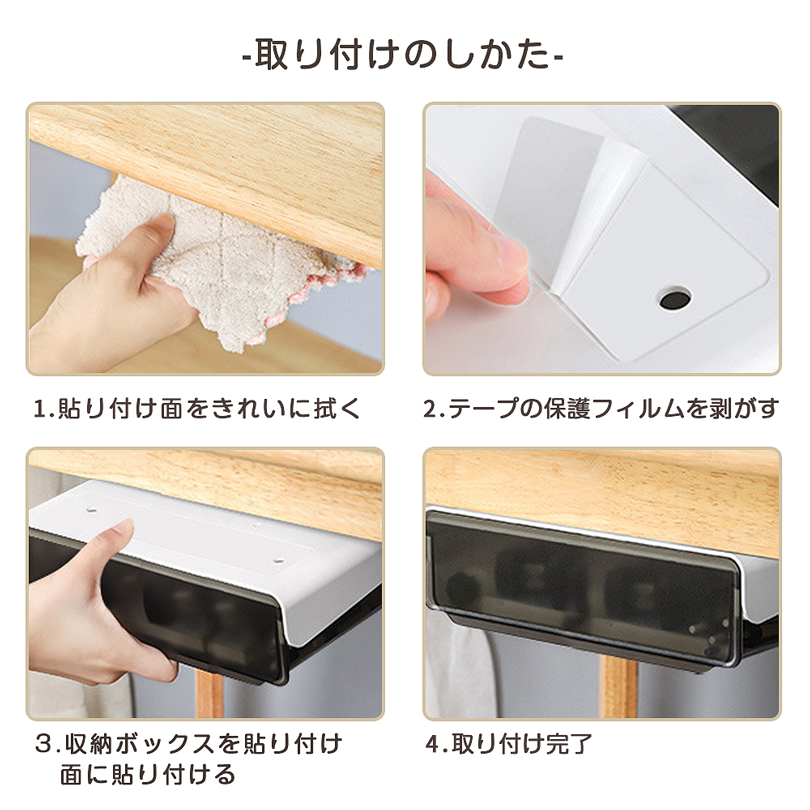 -取り付けのしかた-

1.貼り付け面をきれいに拭く

2.テープの保護フィルムを剥がす

3.収納ボックスを貼り付け面に貼り付ける

4.取り付け完了