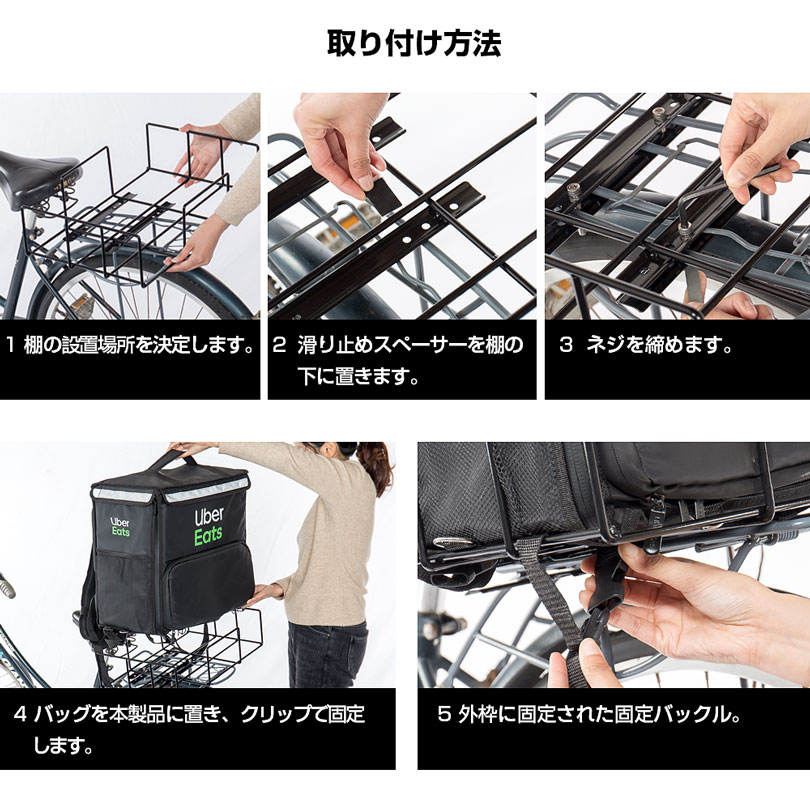 取り付け方法

1 棚の設置場所を決定します。

2 滑り止めスペーサーを棚の下に置きます。

3 ネジを締めます。

Uber Eats

Uber Eats

4 バッグを本製品に置き、クリップで固定します。

5 外枠に固定された固定バックル。